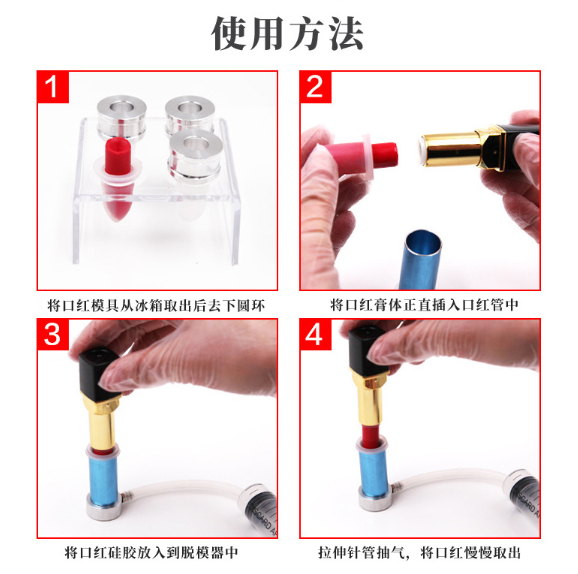 使用方法

1

将口红模具从冰箱取出后去下圆环

2

将口红膏体正直插入口红管中

3

将口红硅胶放入到脱模器中

4

拉伸针管抽气，将口红慢慢取出